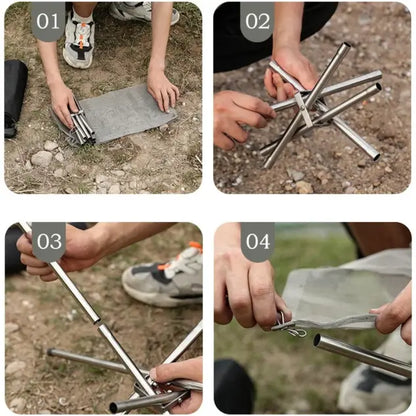 01

02

03

04